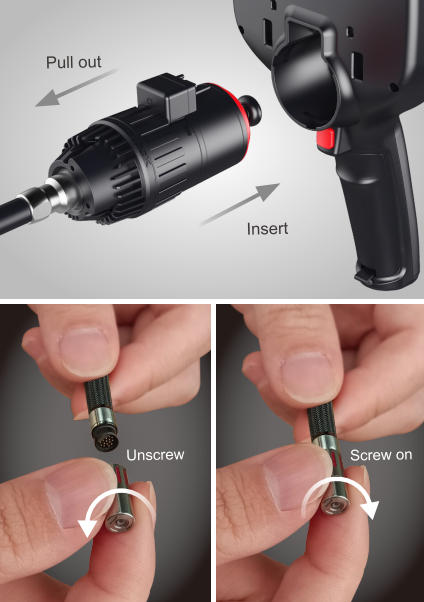 Pull out

Insert

Unscrew

Screw on